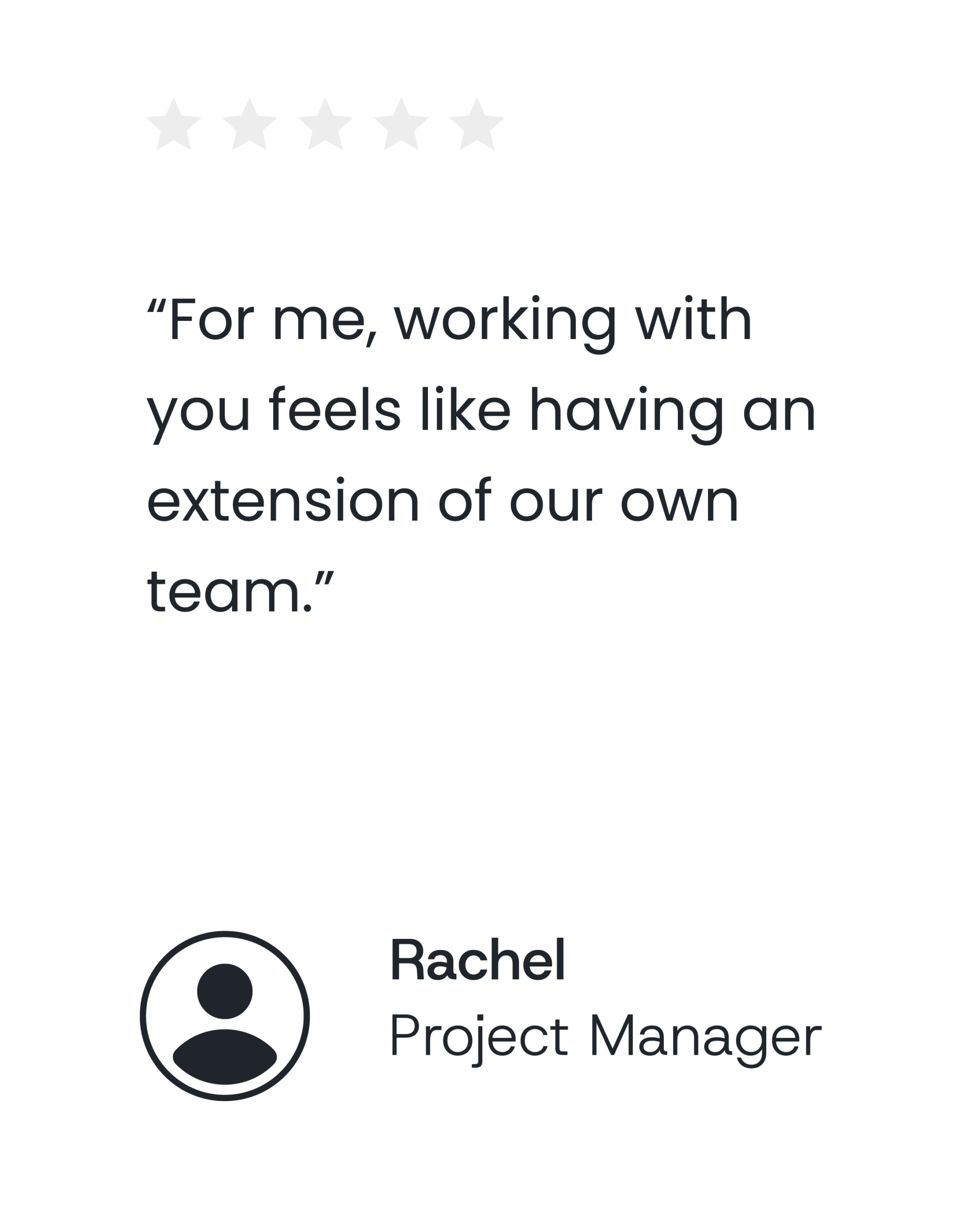 "For me, working with you feels like having an extension of our own team."

Rachel
Project Manager